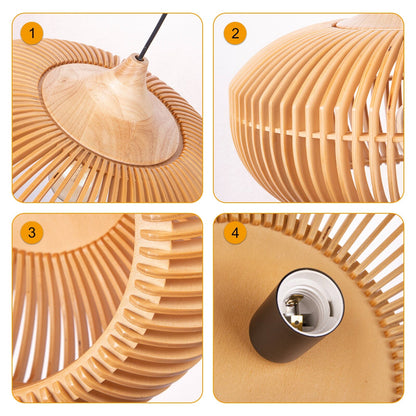 1

2

3

4