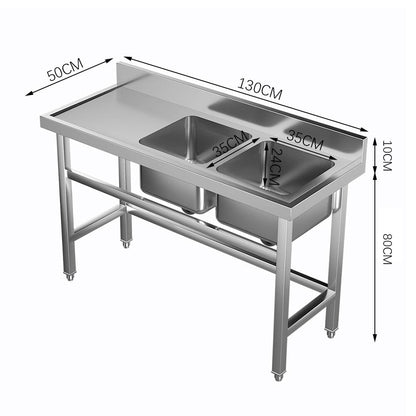 50CM
130CM
35CM
35CM
24CM
10CM
80CM