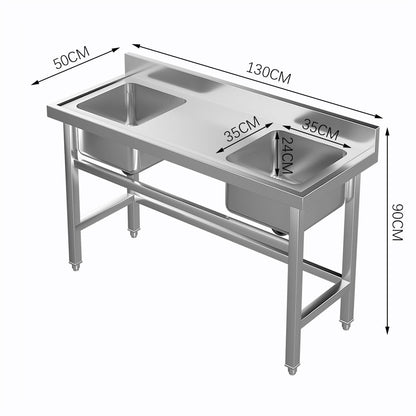 50CM
130CM
35CM
35CM
24CM
90CM