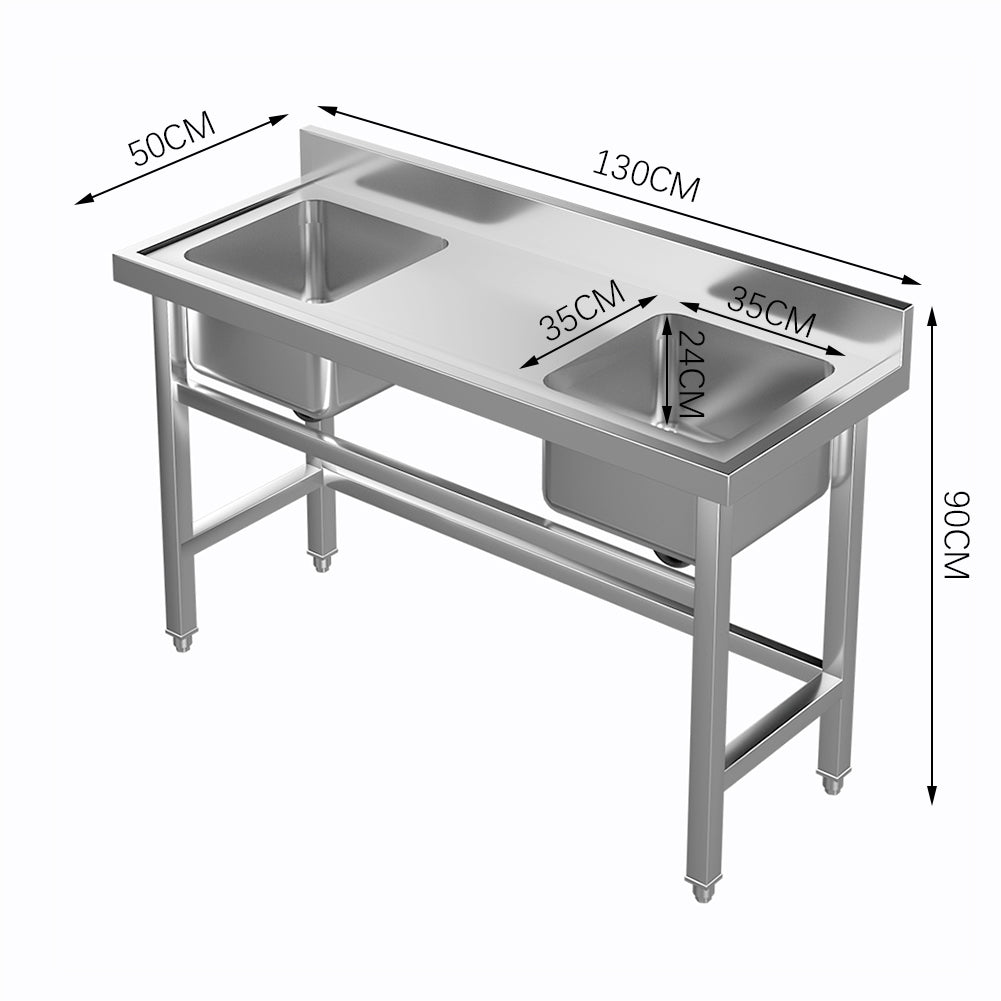 50CM
130CM
35CM
35CM
24CM
90CM