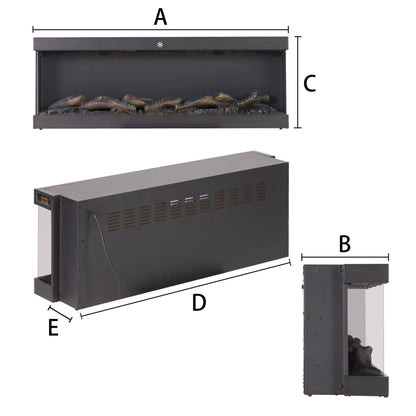 A

C

B

D

E