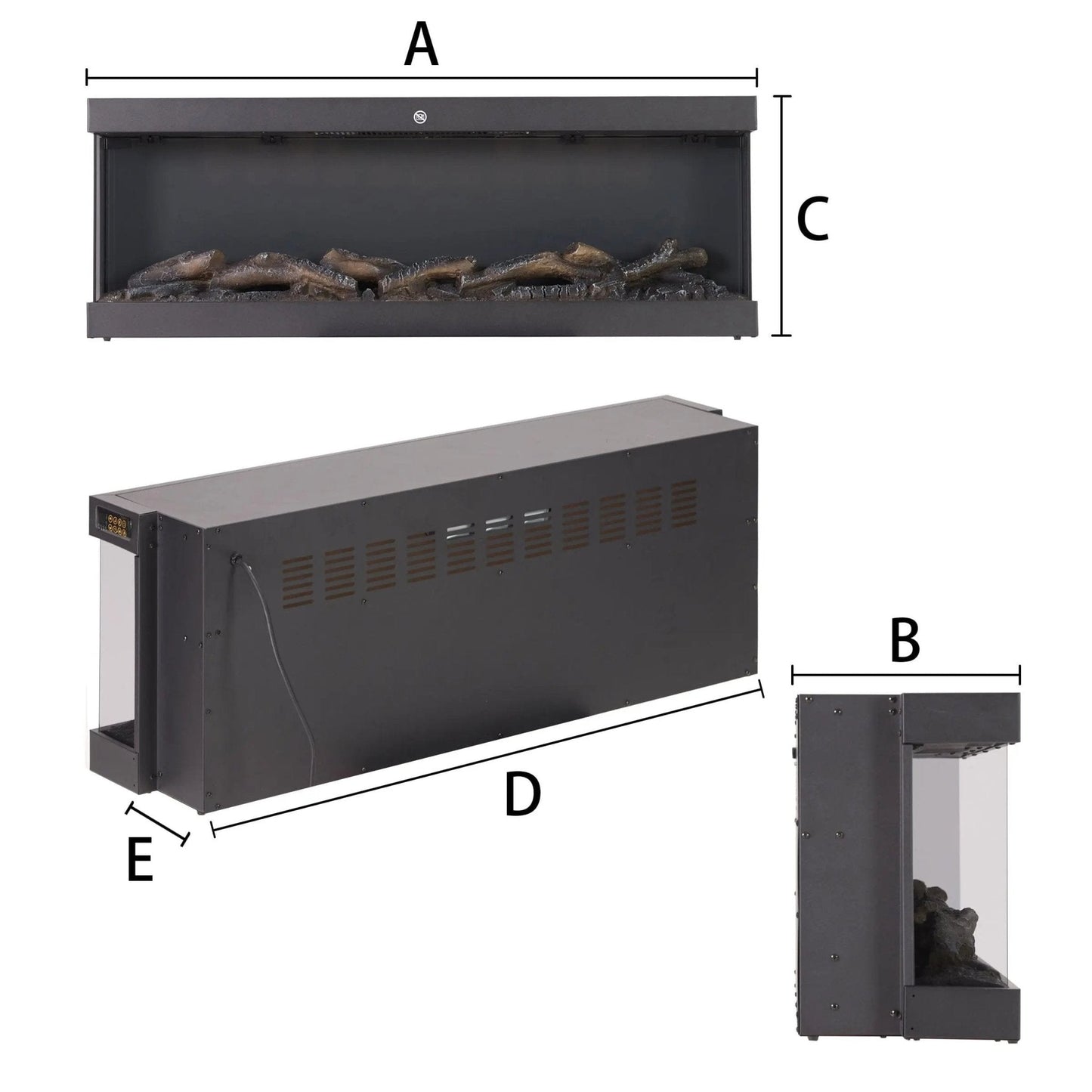 A

C

B

D

E